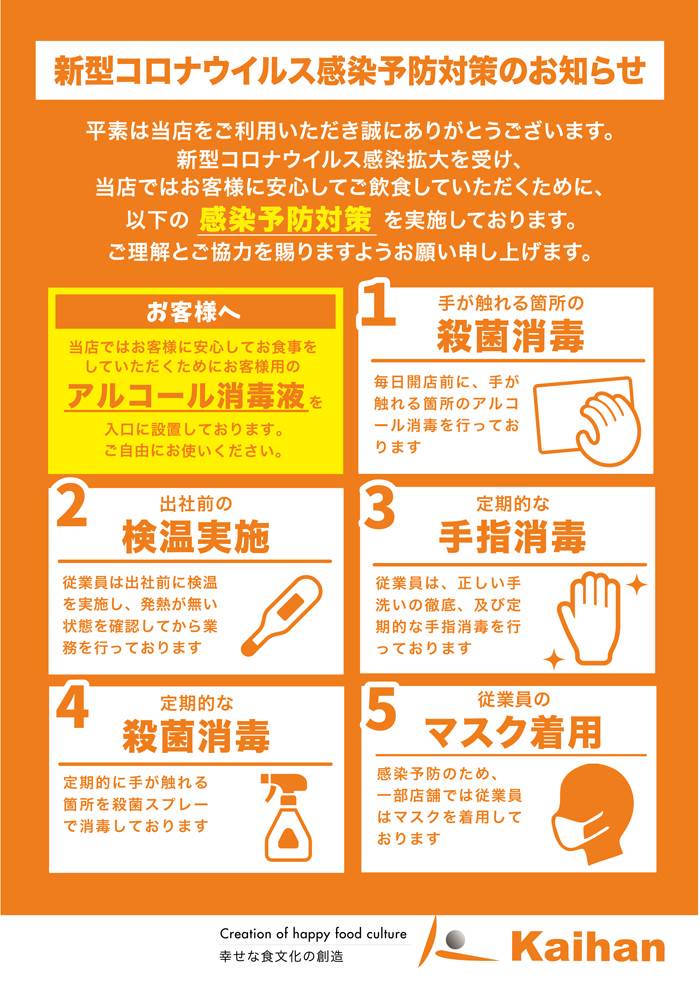 新型コロナウイルス感染予防対策のお知らせ

平素は当店をご利用いただき誠にありがとうございます。
新型コロナウイルス感染拡大を受け、
当店ではお客様に安心してご飲食していただくために、
以下の 感染予防対策 を実施しております。
ご理解とご協力を賜りますようお願い申し上げます。

お客様へ

当店ではお客様に安心してお食事をしていただくためにお客様用の
アルコール消毒液を
入口に設置しております。
ご自由にお使いください。

1
手が触れる箇所の
殺菌消毒

毎日開店前に、手が触れる箇所のアルコール消毒を行っております

2
出社前の
検温実施

従業員は出社前に検温を実施し、発熱が無い状態を確認してから業務を行っております

3
定期的な
手指消毒

従業員は、正しい手洗いの徹底、及び定期的な手指消毒を行っております

4
定期的な
殺菌消毒

定期的に手が触れる箇所を殺菌スプレーで消毒しております

5
従業員の
マスク着用

感染予防のため、一部店舗では従業員はマスクを着用しております

Creation of happy food culture
幸せな食文化の創造
Kaihan