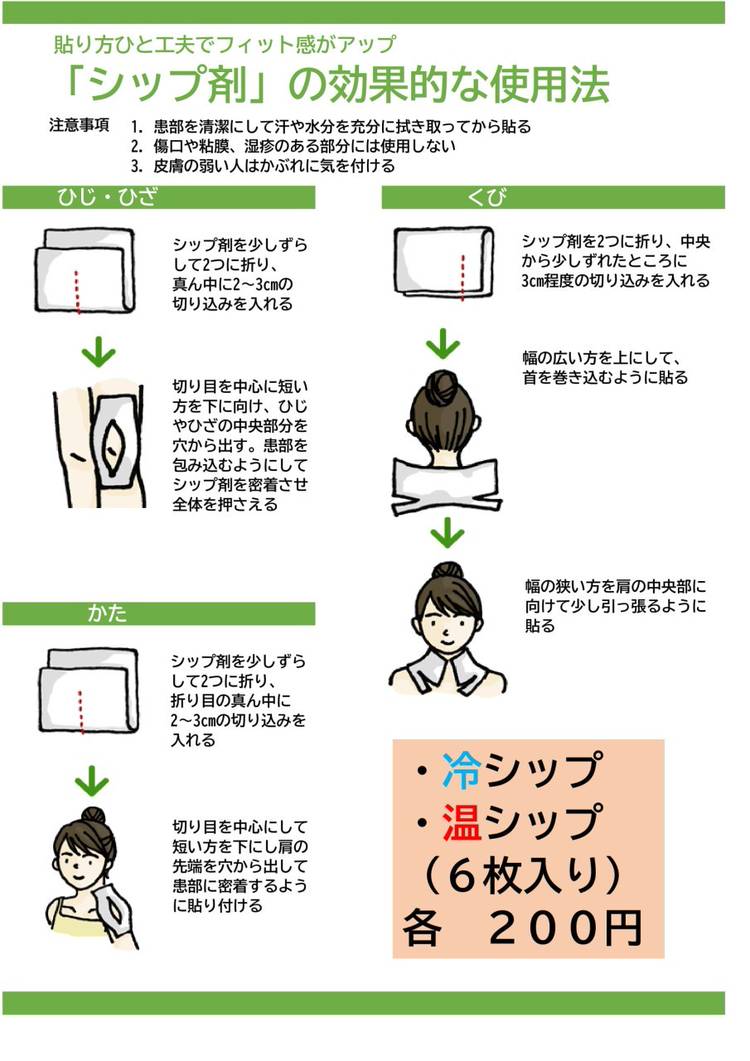 貼り方ひと工夫でフィット感がアップ

「シップ剤」の効果的な使用法

注意事項
1. 患部を清潔にして汗や水分を充分に拭き取ってから貼る
2. 傷口や粘膜、湿疹のある部分には使用しない
3. 皮膚の弱い人はかぶれに気を付ける

ひじ・ひざ

シップ剤を少しずらして2つに折り、真ん中に2～3cmの切り込みを入れる

切り目を中心に短い方を下に向け、ひじやひざの中央部分を穴から出す。患部を包み込むようにしてシップ剤を密着させ全体を押さえる

かた

シップ剤を少しずらして2つに折り、折り目の真ん中に2～3cmの切り込みを入れる

切り目を中心にして短い方を下にし肩の先端を穴から出して患部に密着するように貼り付ける

くび

シップ剤を2つに折り、中央から少しずれたところに3cm程度の切り込みを入れる

幅の広い方を上にして、首を巻き込むように貼る

幅の狭い方を肩の中央部に向けて少し引っ張るように貼る

・冷シップ
・温シップ
（６枚入り）
各　２００円