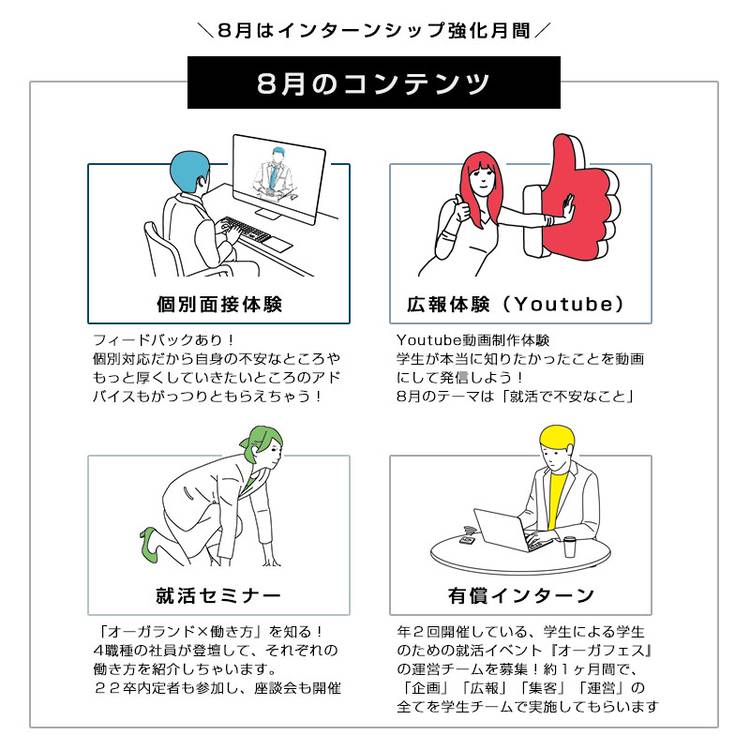 ＼8月はインターンシップ強化月間／

8月のコンテンツ

個別面接体験

フィードバックあり！
個別対応だから自身の不安なところやもっと厚くしていきたいところのアドバイスもがっつりともらえちゃう！

広報体験（Youtube）

Youtube動画制作体験
学生が本当に知りたかったことを動画にして発信しよう！
8月のテーマは「就活で不安なこと」

就活セミナー

「オーガランド×働き方」を知る！
4職種の社員が登壇して、それぞれの働き方を紹介しちゃいます。
２２卒内定者も参加し、座談会も開催

有償インターン

年２回開催している、学生による学生のための就活イベント『オーガフェス』の運営チームを募集！約１ヶ月間で、「企画」「広報」「集客」「運営」の全てを学生チームで実施してもらいます