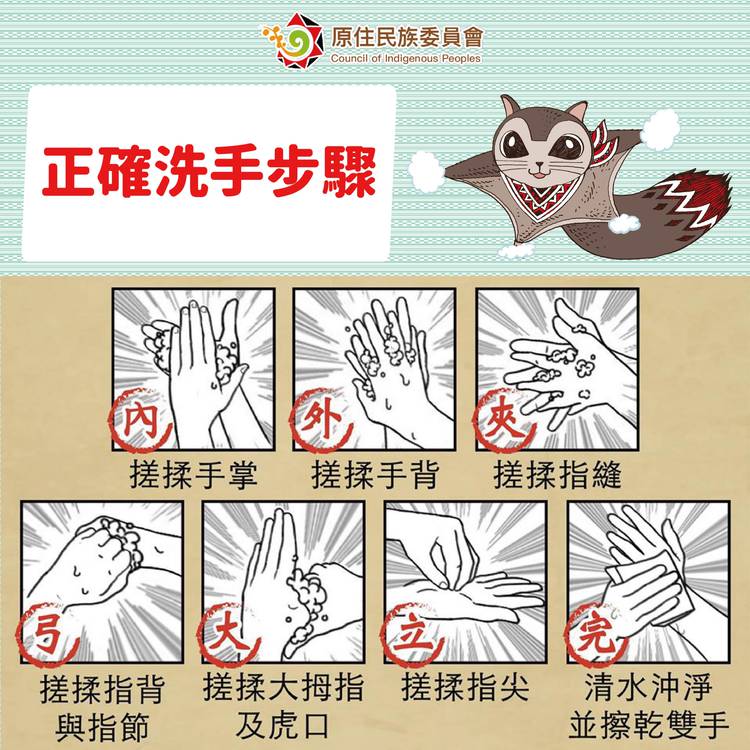 原住民族委員會
Council of Indigenous Peoples

正確洗手步驟

內
搓揉手掌

外
搓揉手背

夾
搓揉指縫

弓
搓揉指背與指節

大
搓揉大拇指及虎口

立
搓揉指尖

完
清水沖淨並擦乾雙手