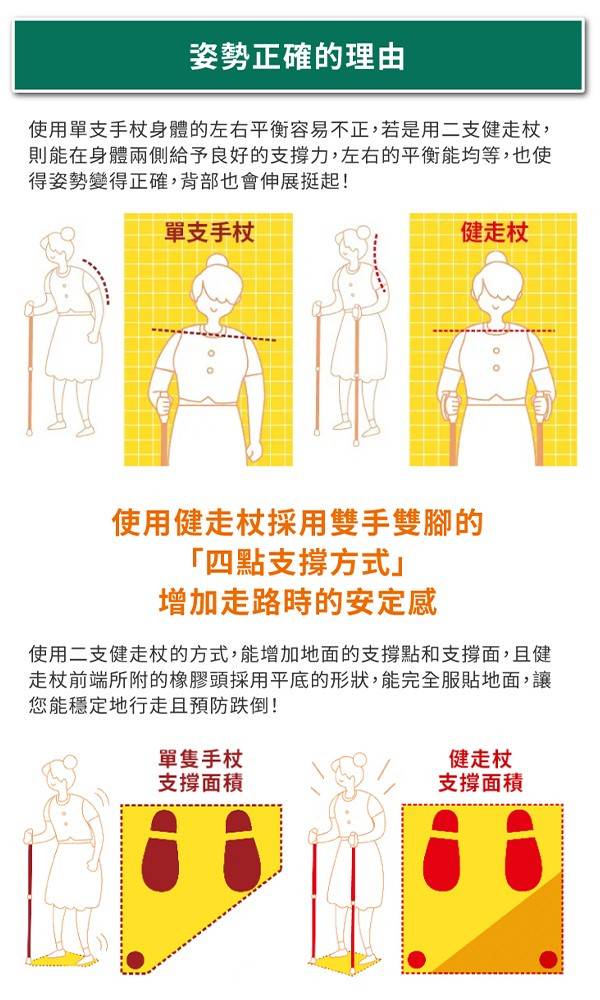 姿勢正確的理由

使用單支手杖身體的左右平衡容易不正，若是用二支健走杖，則能在身體兩側給予良好的支撐力，左右的平衡能均等，也使得姿勢變得正確，背部也會伸展挺起！

單支手杖

健走杖

使用健走杖採用雙手雙腳的
「四點支撐方式」
增加走路時的安定感

使用二支健走杖的方式，能增加地面的支撐點和支撐面，且健走杖前端所附的橡膠頭採用平底的形狀，能完全服貼地面，讓您能穩定地行走且預防跌倒！

單隻手杖
支撐面積

健走杖
支撐面積