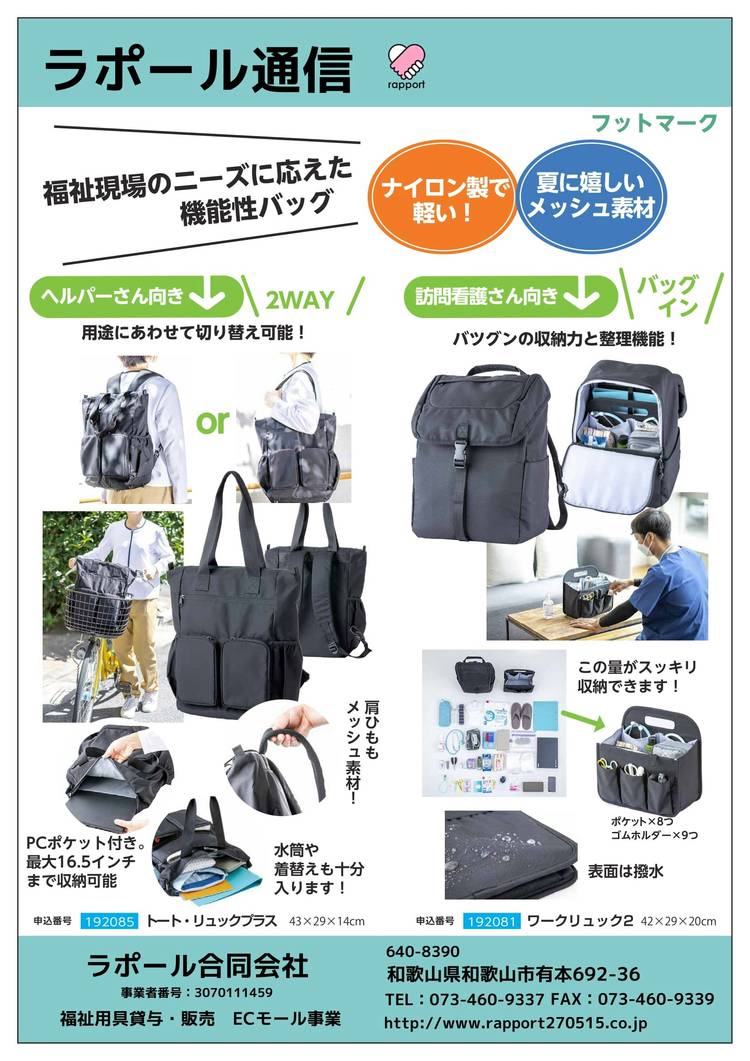 ラポール通信

rapport

フットマーク

福祉現場のニーズに応えた機能性バッグ

ナイロン製で軽い！

夏に嬉しいメッシュ素材

ヘルパーさん向き

2WAY

用途にあわせて切り替え可能！

or

肩ひももメッシュ素材！

PCポケット付き。最大16.5インチまで収納可能

水筒や着替えも十分入ります！

申込番号 192085 トート・リュックプラス 43×29×14cm

訪問看護さん向き

バッグイン

バツグンの収納力と整理機能！

この量がスッキリ収納できます！

ポケット×8つ
ゴムホルダー×9つ

表面は撥水

申込番号 192081 ワークリュック2 42×29×20cm

ラポール合同会社

事業者番号：3070111459

福祉用具貸与・販売　ECモール事業

640-8390

和歌山県和歌山市有本692-36

TEL：073-460-9337 FAX：073-460-9339

http://www.rapport270515.co.jp