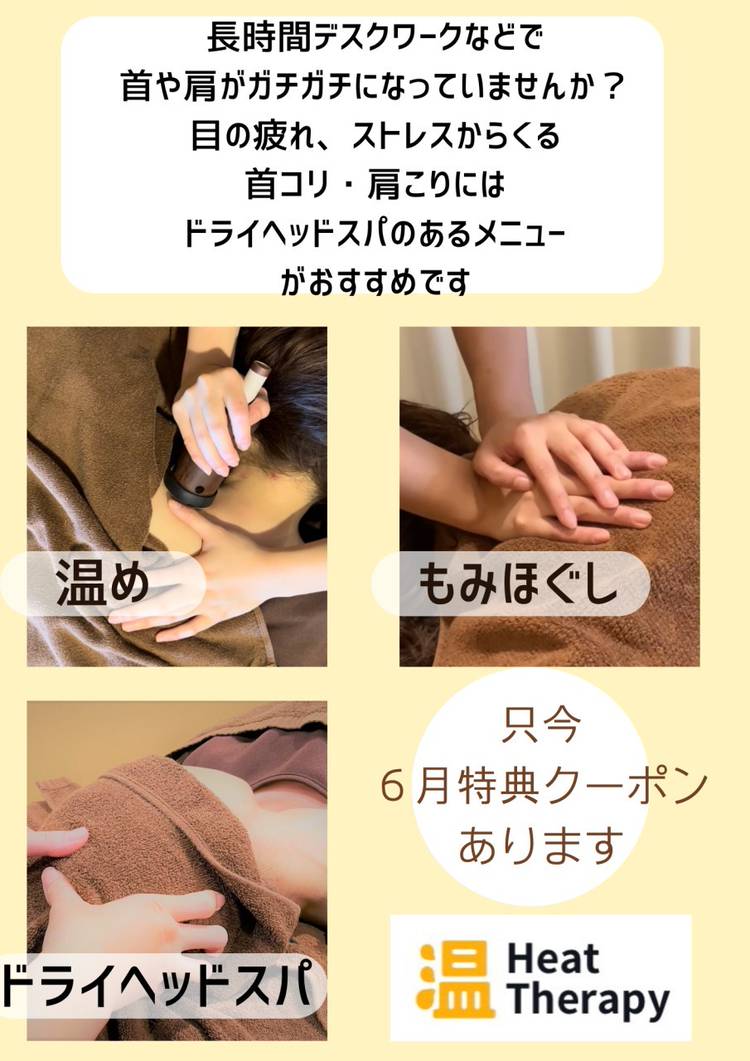 長時間デスクワークなどで
首や肩がガチガチになっていませんか？
目の疲れ、ストレスからくる
首コリ・肩こりには
ドライヘッドスパのあるメニュー
がおすすめです

温め

もみほぐし

ドライヘッドスパ

只今
６月特典クーポン
あります

温 Heat Therapy