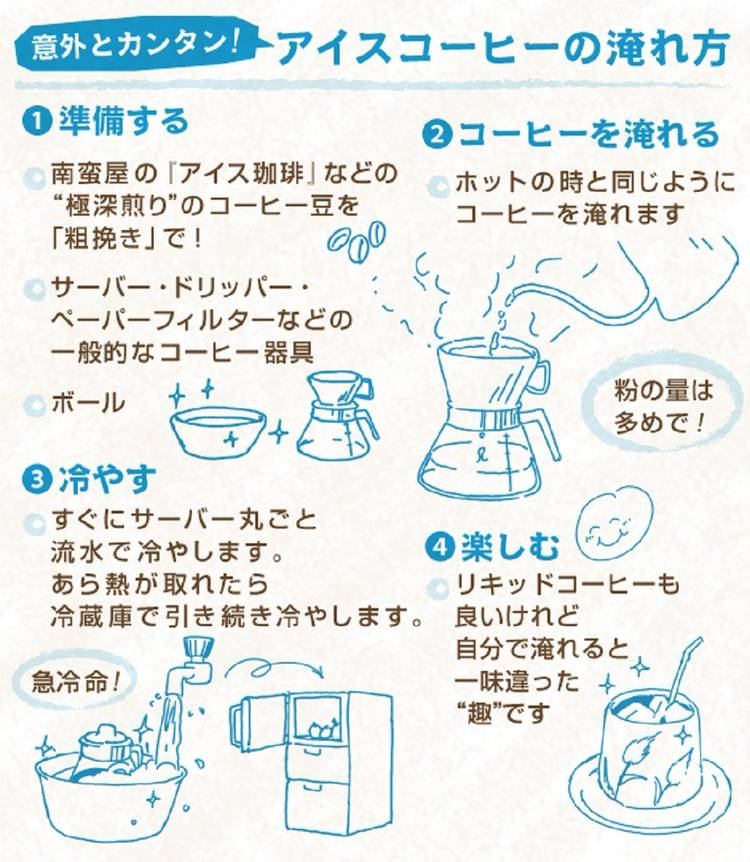 意外とカンタン！ アイスコーヒーの淹れ方

❶ 準備する

南蛮屋の『アイス珈琲』などの“極深煎り”のコーヒー豆を「粗挽き」で！

サーバー・ドリッパー・ペーパーフィルターなどの一般的なコーヒー器具

ボール

❷ コーヒーを淹れる

ホットの時と同じようにコーヒーを淹れます

粉の量は多めで！

❸ 冷やす

すぐにサーバー丸ごと流水で冷やします。あら熱が取れたら冷蔵庫で引き続き冷やします。

急冷命！

❹ 楽しむ

リキッドコーヒーも良いけれど自分で淹れると一味違った“趣”です