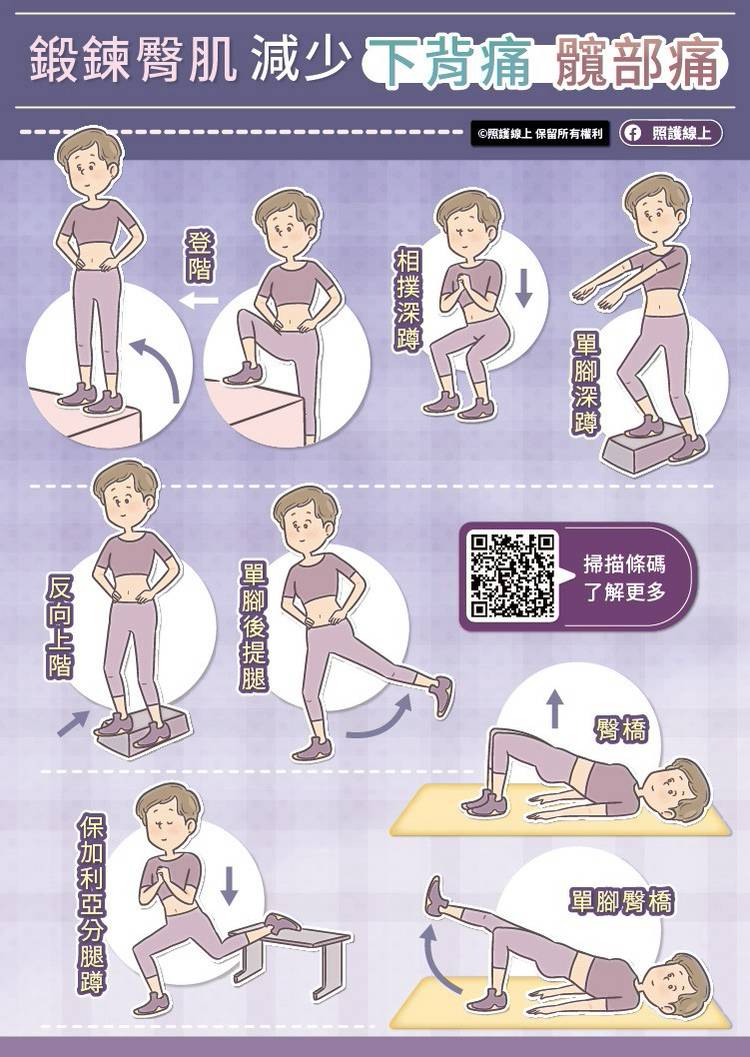 鍛鍊臀肌 減少 下背痛 髖部痛

©照護線上 保留所有權利

照護線上

登階

相撲深蹲

單腳深蹲

反向上階

單腳後提腿

掃描條碼
了解更多

臀橋

保加利亞分腿蹲

單腳臀橋