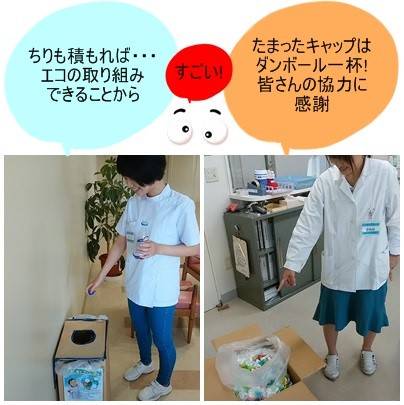 ちりも積もれば・・・
エコの取り組み
できることから

すごい!

たまったキャップは
ダンボール一杯!
皆さんの協力に
感謝