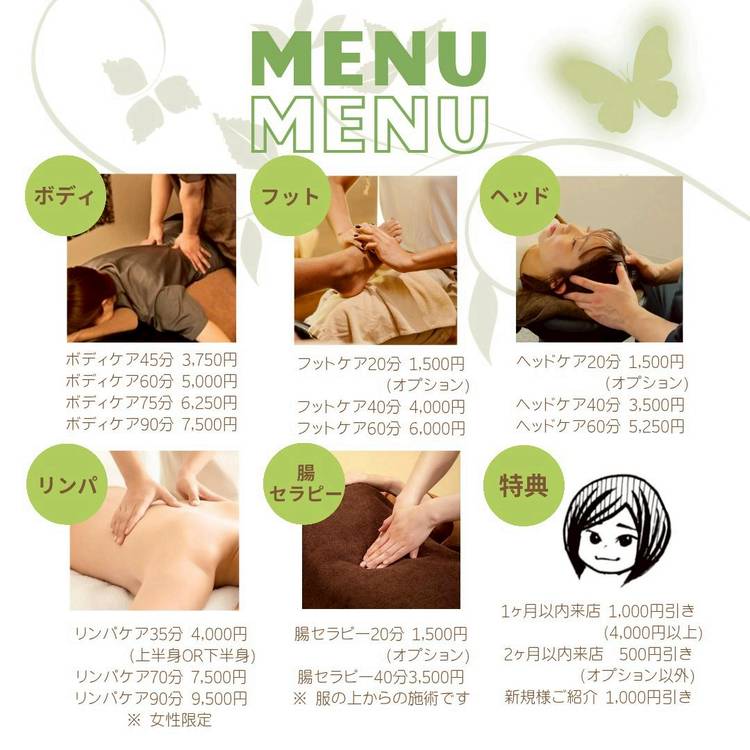 MENU
MENU

ボディ

ボディケア45分 3,750円
ボディケア60分 5,000円
ボディケア75分 6,250円
ボディケア90分 7,500円

フット

フットケア20分 1,500円
(オプション)
フットケア40分 4,000円
フットケア60分 6,000円

ヘッド

ヘッドケア20分 1,500円
(オプション)
ヘッドケア40分 3,500円
ヘッドケア60分 5,250円

リンパ

リンパケア35分 4,000円
(上半身OR下半身)
リンパケア70分 7,500円
リンパケア90分 9,500円
※ 女性限定

腸セラピー

腸セラピー20分 1,500円
(オプション)
腸セラピー40分3,500円
※ 服の上からの施術です

特典

1ヶ月以内来店 1,000円引き
(4,000円以上)
2ヶ月以内来店 500円引き
(オプション以外)
新規様ご紹介 1,000円引き