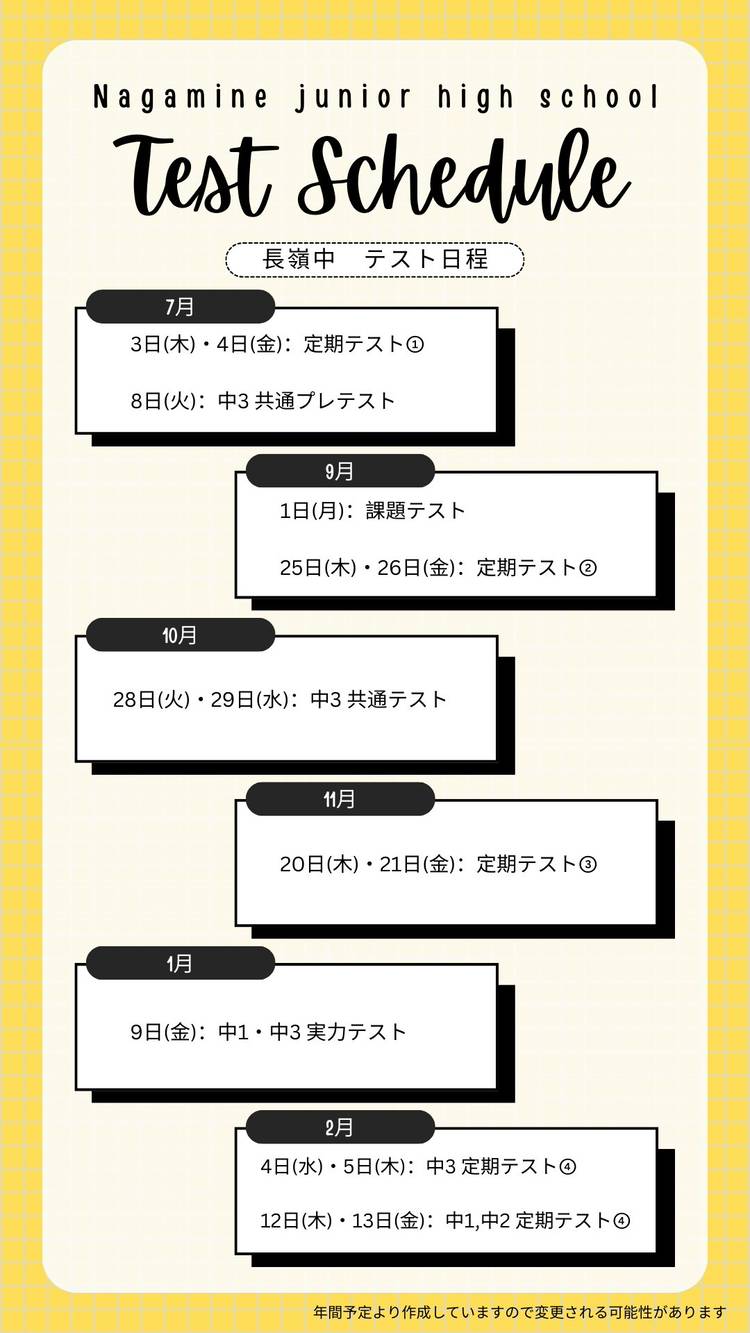 Nagamine junior high school

Test Schedule

長嶺中 テスト日程

7月

3日(木)・4日(金)：定期テスト①

8日(火)：中3 共通プレテスト

9月

1日(月)：課題テスト

25日(木)・26日(金)：定期テスト②

10月

28日(火)・29日(水)：中3 共通テスト

11月

20日(木)・21日(金)：定期テスト③

1月

9日(金)：中1・中3 実力テスト

2月

4日(水)・5日(木)：中3 定期テスト④

12日(木)・13日(金)：中1,中2 定期テスト④

年間予定より作成していますので変更される可能性があります