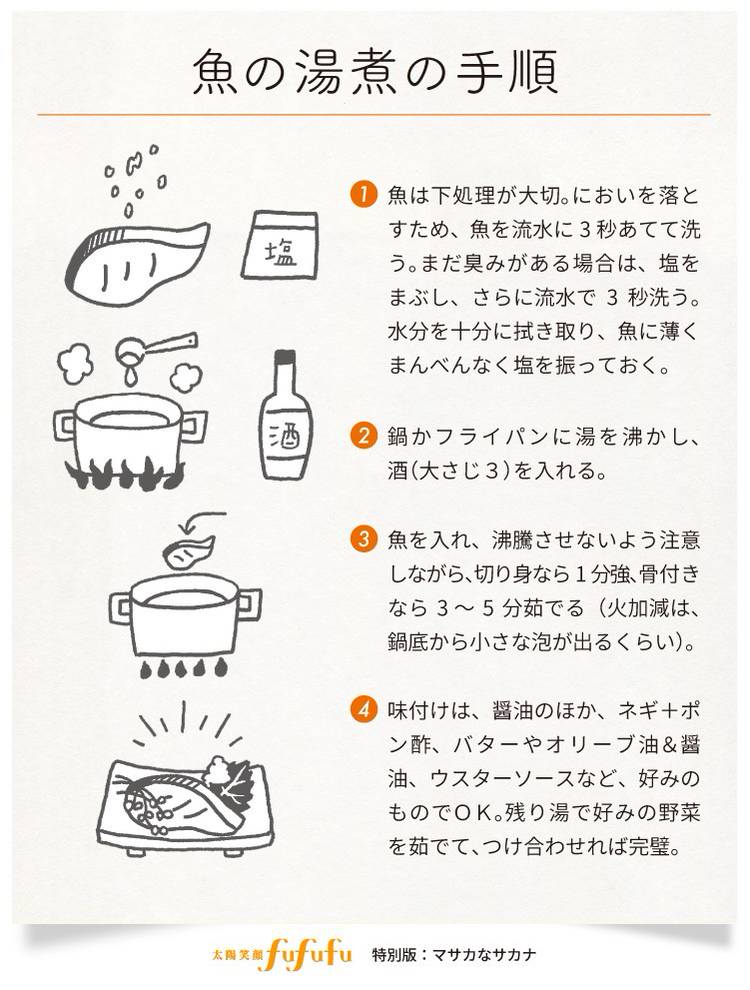 魚の湯煮の手順

塩

酒

1 魚は下処理が大切。においを落とすため、魚を流水に３秒あてて洗う。まだ臭みがある場合は、塩をまぶし、さらに流水で ３ 秒洗う。水分を十分に拭き取り、魚に薄くまんべんなく塩を振っておく。

2 鍋かフライパンに湯を沸かし、酒（大さじ３）を入れる。

3 魚を入れ、沸騰させないよう注意しながら、切り身なら１分強、骨付きなら ３ 〜 ５ 分茹でる（火加減は、鍋底から小さな泡が出るくらい）。

4 味付けは、醤油のほか、ネギ＋ポン酢、バターやオリーブ油＆醤油、ウスターソースなど、好みのものでＯＫ。残り湯で好みの野菜を茹でて、つけ合わせれば完璧。

太陽笑顔 fufufu 特別版：マサカなサカナ