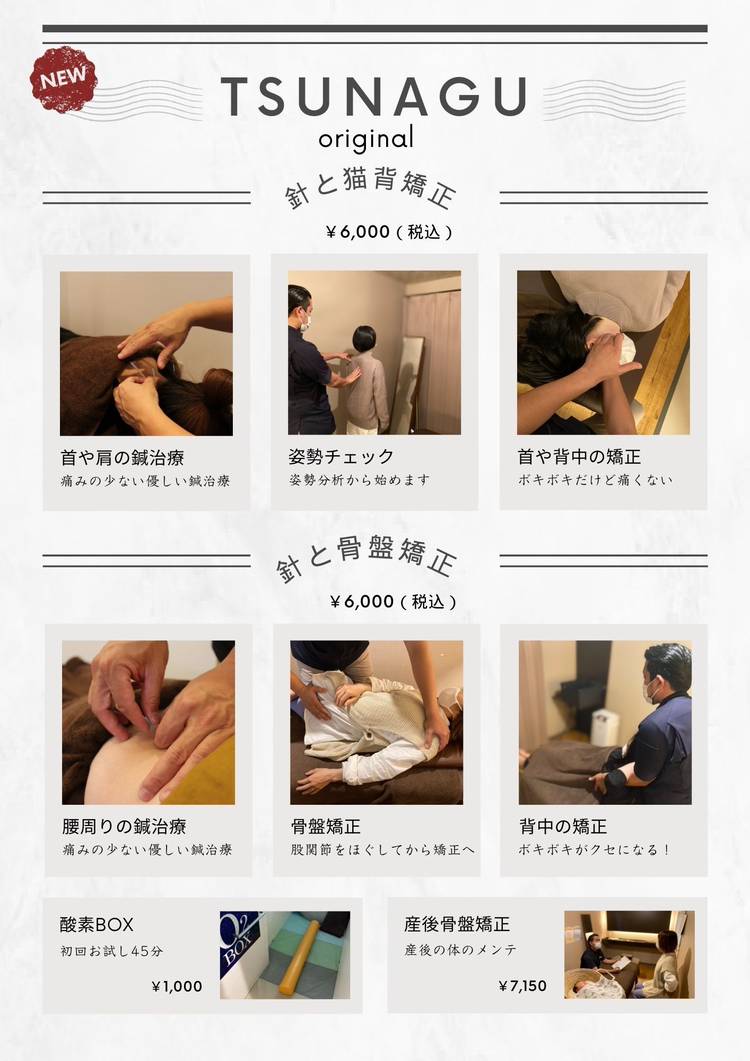 NEW

TSUNAGU
original

針と猫背矯正

￥6,000（税込）

首や肩の鍼治療
痛みの少ない優しい鍼治療

姿勢チェック
姿勢分析から始めます

首や背中の矯正
ボキボキだけど痛くない

針と骨盤矯正

￥6,000（税込）

腰周りの鍼治療
痛みの少ない優しい鍼治療

骨盤矯正
股関節をほぐしてから矯正へ

背中の矯正
ボキボキがクセになる！

酸素BOX
初回お試し45分
￥1,000

$O_2$ BOX

産後骨盤矯正
産後の体のメンテ
￥7,150