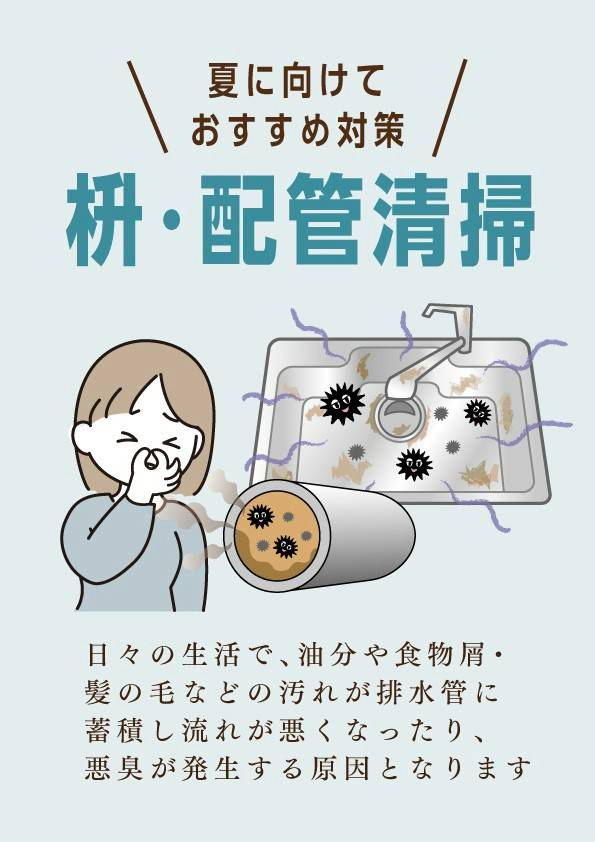 夏に向けて
おすすめ対策

枡・配管清掃

日々の生活で、油分や食物屑・髪の毛などの汚れが排水管に蓄積し流れが悪くなったり、悪臭が発生する原因となります