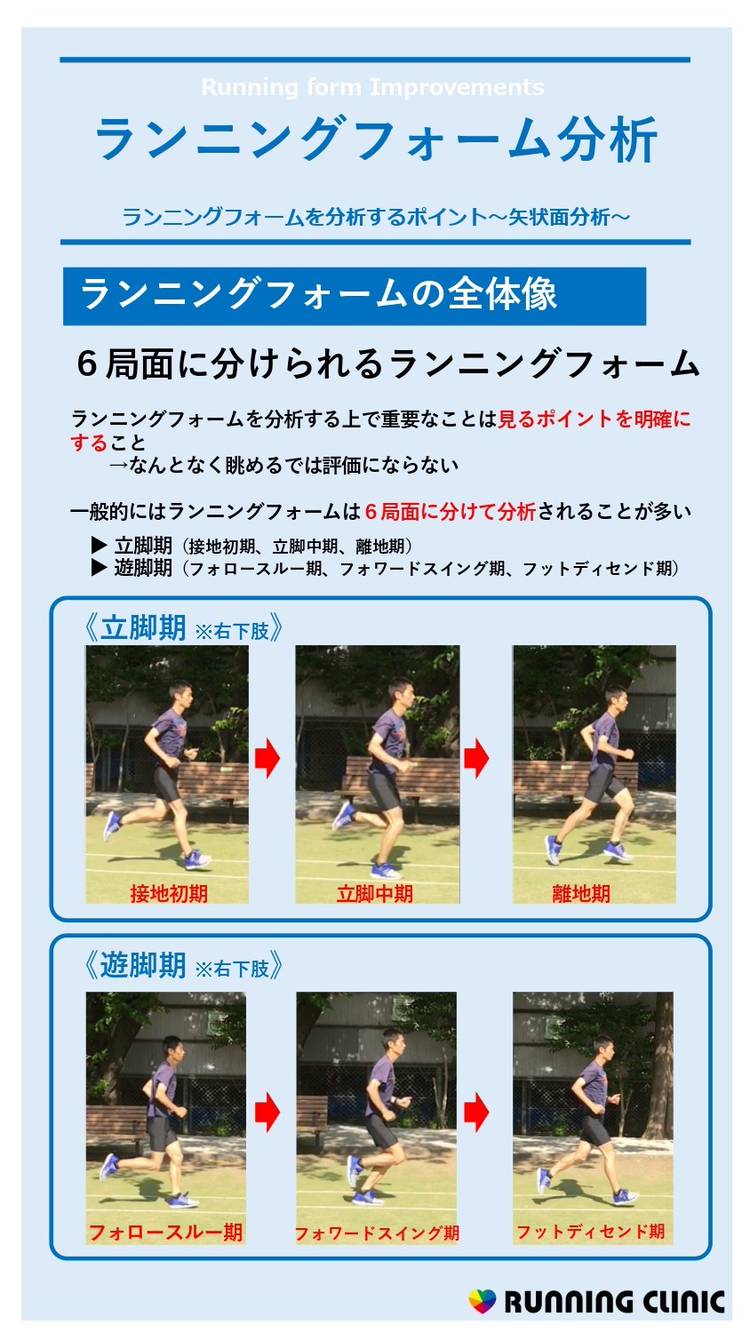 Running form Improvements

ランニングフォーム分析

ランニングフォームを分析するポイント～矢状面分析～

ランニングフォームの全体像

６局面に分けられるランニングフォーム

ランニングフォームを分析する上で重要なことは見るポイントを明確にすること
→なんとなく眺めるでは評価にならない

一般的にはランニングフォームは６局面に分けて分析されることが多い
▶ 立脚期（接地初期、立脚中期、離地期）
▶ 遊脚期（フォロースルー期、フォワードスイング期、フットディセンド期）

《立脚期 ※右下肢》

接地初期

立脚中期

離地期

《遊脚期 ※右下肢》

フォロースルー期

フォワードスイング期

フットディセンド期

RUNNING CLINIC