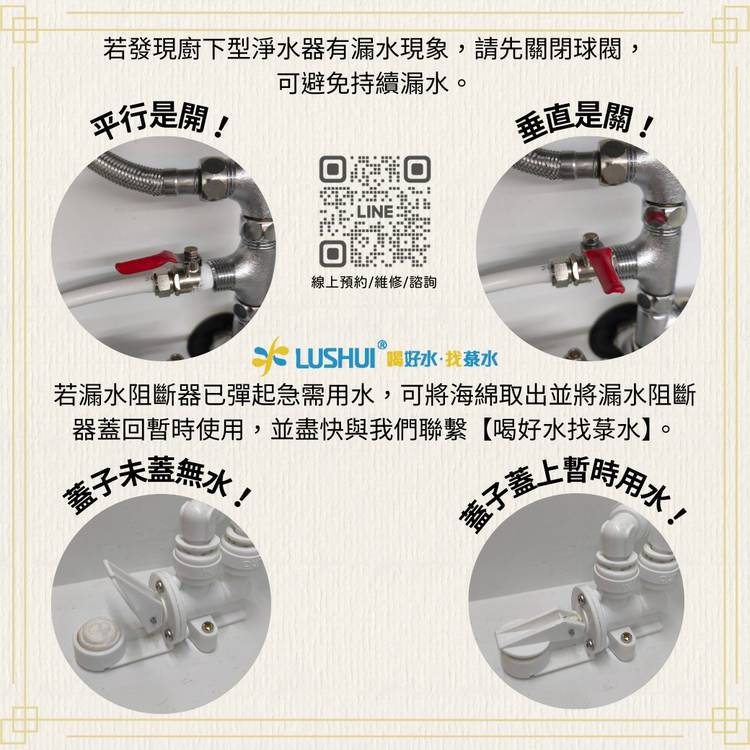 若發現廚下型淨水器有漏水現象，請先關閉球閥，可避免持續漏水。

平行是開！

垂直是關！

LINE

線上預約/維修/諮詢

LUSHUI® 喝好水·找菉水

若漏水阻斷器已彈起急需用水，可將海綿取出並將漏水阻斷器蓋回暫時使用，並盡快與我們聯繫【喝好水找菉水】。

蓋子未蓋無水！

蓋子蓋上暫時用水！