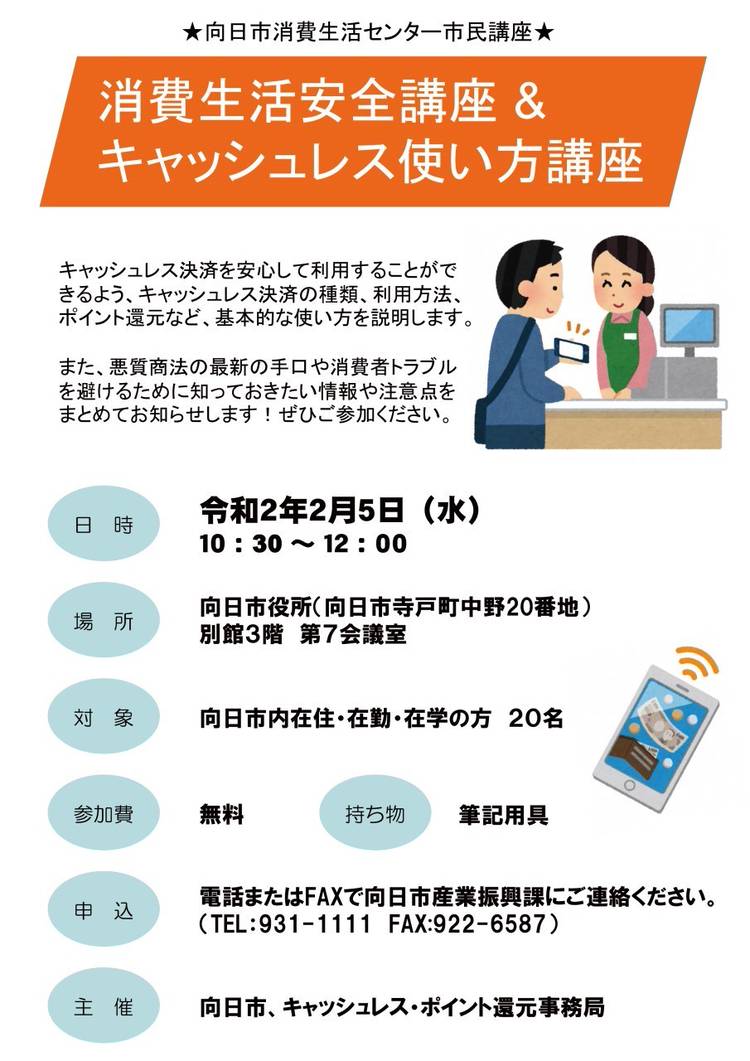 ★向日市消費生活センター市民講座★

消費生活安全講座 &
キャッシュレス使い方講座

キャッシュレス決済を安心して利用することができるよう、キャッシュレス決済の種類、利用方法、ポイント還元など、基本的な使い方を説明します。

また、悪質商法の最新の手口や消費者トラブルを避けるために知っておきたい情報や注意点をまとめてお知らせします！ぜひご参加ください。

日　時
令和2年2月5日（水）
10：30 ～ 12：00

場　所
向日市役所（向日市寺戸町中野20番地）
別館3階　第7会議室

対　象
向日市内在住・在勤・在学の方　20名

参加費
無料

持ち物
筆記用具

申　込
電話またはFAXで向日市産業振興課にご連絡ください。
（TEL：931-1111　FAX：922-6587）

主　催
向日市、キャッシュレス・ポイント還元事務局