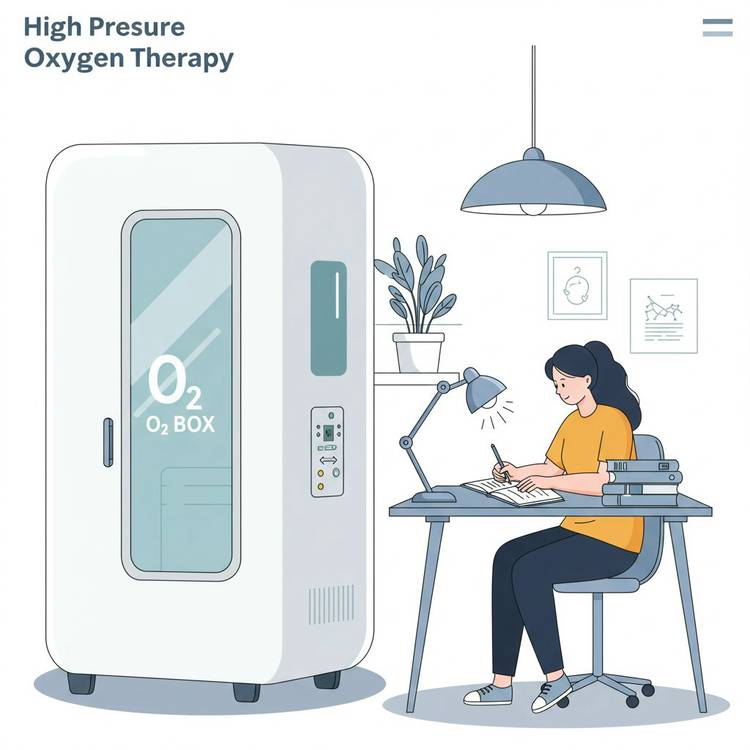 High Presure
Oxygen Therapy

$O_2$
$O_2$ BOX