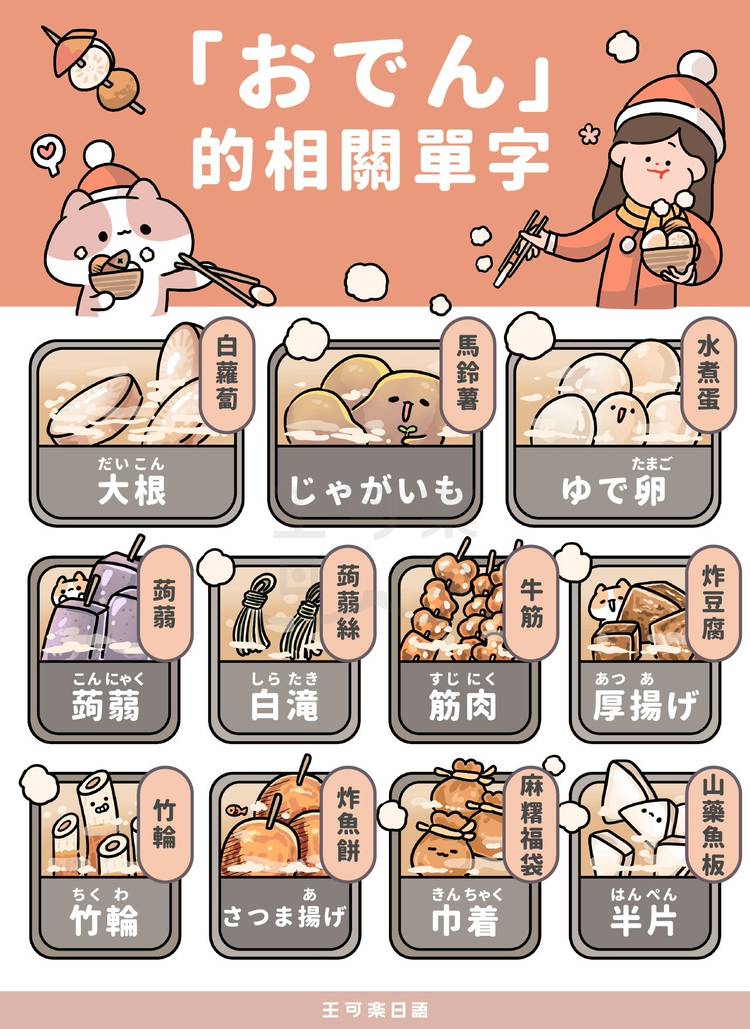 「おでん」
的相關單字

白蘿蔔
だいこん
大根

馬鈴薯
じゃがいも

水煮蛋
たまご
ゆで卵

蒟蒻
こんにゃく
蒟蒻

蒟蒻絲
しらたき
白滝

牛筋
すじにく
筋肉

炸豆腐
あつあ
厚揚げ

竹輪
ちくわ
竹輪

炸魚餅
あ
さつま揚げ

麻糬福袋
きんちゃく
巾着

山藥魚板
はんぺん
半片

王可楽日語