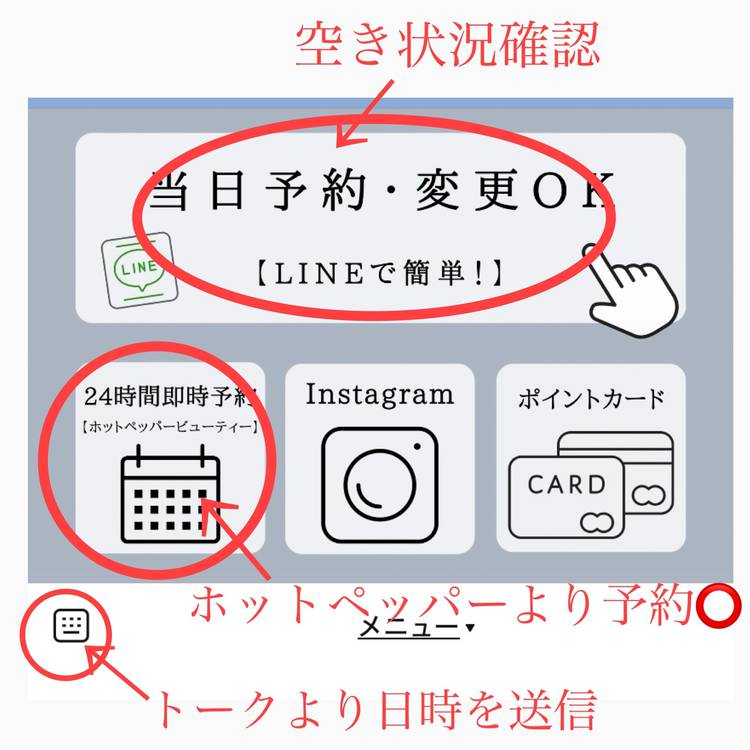 空き状況確認

当日予約・変更OK

LINE

【LINEで簡単!】

24時間即時予約
【ホットペッパービューティー】

Instagram

ポイントカード

CARD

ホットペッパーより予約⭕

メニュー▾

トークより日時を送信