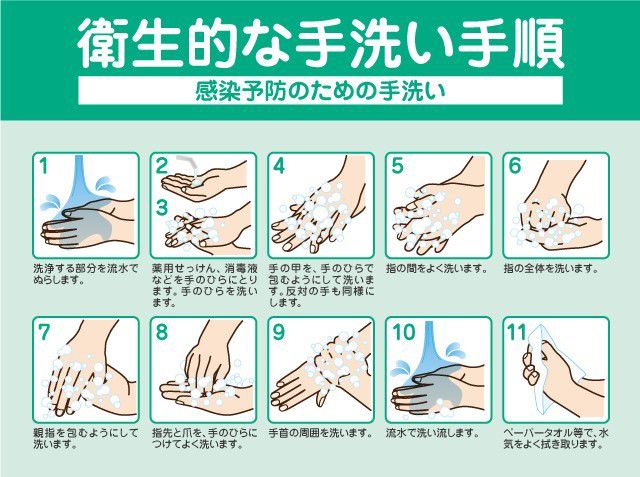 衛生的な手洗い手順

感染予防のための手洗い

1
洗浄する部分を流水でぬらします。

2
3
薬用せっけん、消毒液などを手のひらにとります。手のひらを洗います。

4
手の甲を、手のひらで包むようにして洗います。反対の手も同様にします。

5
指の間をよく洗います。

6
指の全体を洗います。

7
親指を包むようにして洗います。

8
指先と爪を、手のひらにつけてよく洗います。

9
手首の周囲を洗います。

10
流水で洗い流します。

11
ペーパータオル等で、水気をよく拭き取ります。