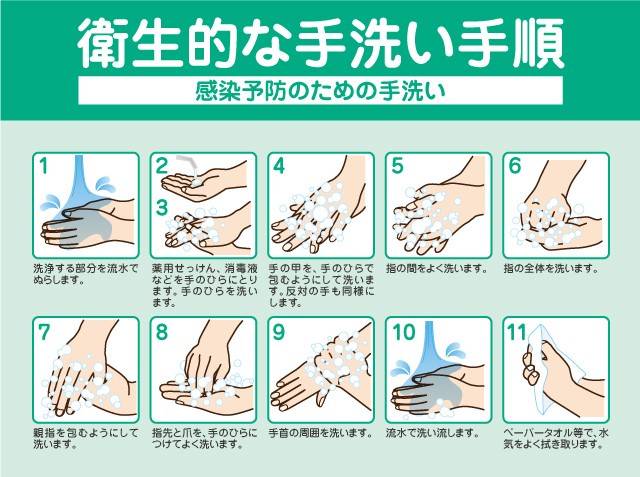 衛生的な手洗い手順

感染予防のための手洗い

1
洗浄する部分を流水でぬらします。

2
3
薬用せっけん、消毒液などを手のひらにとります。手のひらを洗います。

4
手の甲を、手のひらで包むようにして洗います。反対の手も同様にします。

5
指の間をよく洗います。

6
指の全体を洗います。

7
親指を包むようにして洗います。

8
指先と爪を、手のひらにつけてよく洗います。

9
手首の周囲を洗います。

10
流水で洗い流します。

11
ペーパータオル等で、水気をよく拭き取ります。