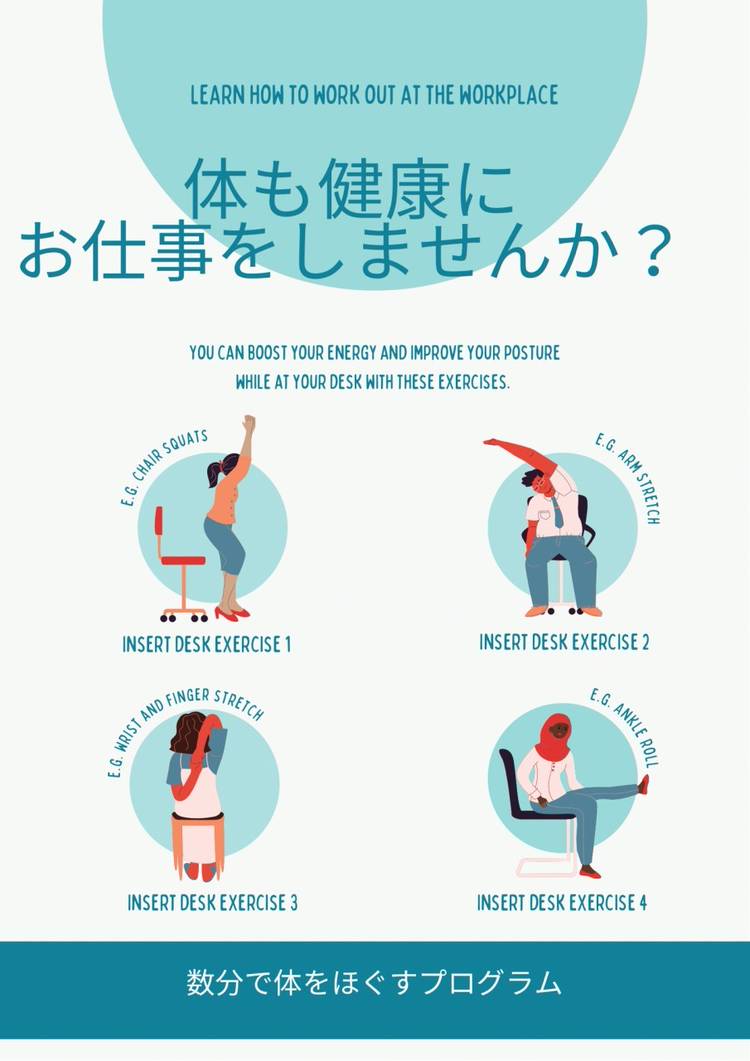 LEARN HOW TO WORK OUT AT THE WORKPLACE

体も健康に
お仕事をしませんか？

YOU CAN BOOST YOUR ENERGY AND IMPROVE YOUR POSTURE WHILE AT YOUR DESK WITH THESE EXERCISES.

E.G. CHAIR SQUATS

INSERT DESK EXERCISE 1

E.G. ARM STRETCH

INSERT DESK EXERCISE 2

E.G. WRIST AND FINGER STRETCH

INSERT DESK EXERCISE 3

E.G. ANKLE ROLL

INSERT DESK EXERCISE 4

数分で体をほぐすプログラム