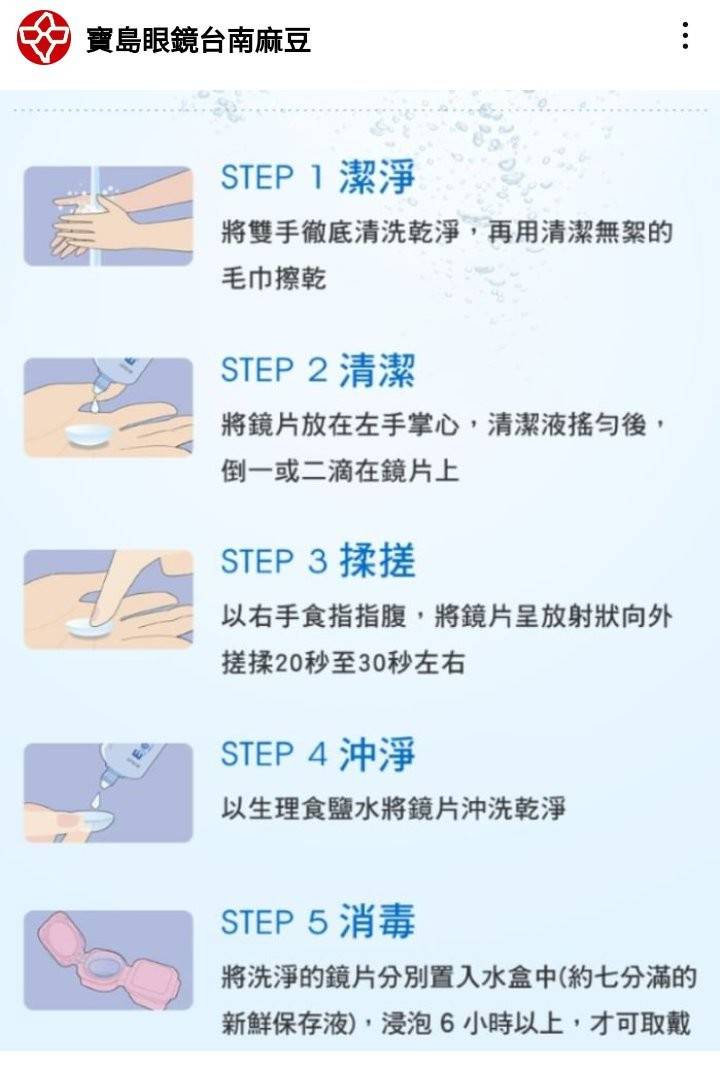 寶島眼鏡台南麻豆

STEP 1 潔淨
將雙手徹底清洗乾淨，再用清潔無絮的毛巾擦乾

STEP 2 清潔
將鏡片放在左手掌心，清潔液搖勻後，倒一或二滴在鏡片上

STEP 3 揉搓
以右手食指指腹，將鏡片呈放射狀向外搓揉20秒至30秒左右

STEP 4 沖淨
以生理食鹽水將鏡片沖洗乾淨

STEP 5 消毒
將洗淨的鏡片分別置入水盒中(約七分滿的新鮮保存液)，浸泡 6 小時以上，才可取戴