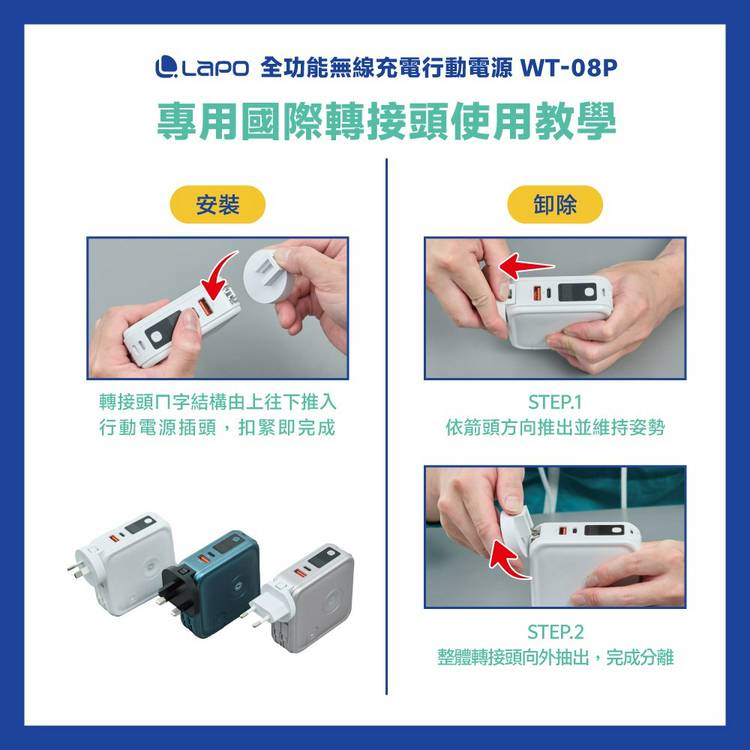 LAPO 全功能無線充電行動電源 WT-08P

專用國際轉接頭使用教學

安裝

轉接頭ㄇ字結構由上往下推入行動電源插頭，扣緊即完成

卸除

STEP.1
依箭頭方向推出並維持姿勢

STEP.2
整體轉接頭向外抽出，完成分離