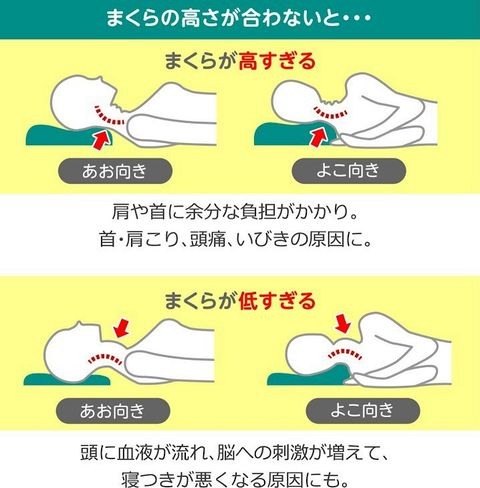 まくらの高さが合わないと・・・

まくらが高すぎる

あお向き

よこ向き

肩や首に余分な負担がかかり。
首・肩こり、頭痛、いびきの原因に。

まくらが低すぎる

あお向き

よこ向き

頭に血液が流れ、脳への刺激が増えて、
寝つきが悪くなる原因にも。