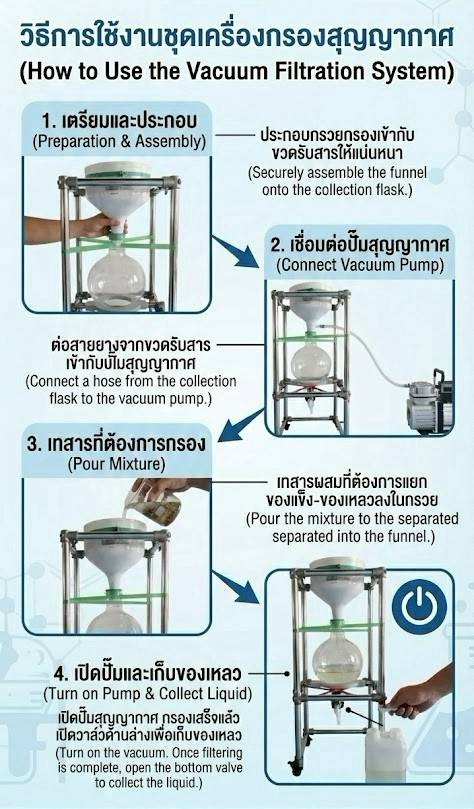 วิธีการใช้งานชุดเครื่องกรองสุญญากาศ
(How to Use the Vacuum Filtration System)

1. เตรียมและประกอบ
(Preparation & Assembly)

ประกอบกรวยกรองเข้ากับขวดรับสารให้แน่นหนา
(Securely assemble the funnel onto the collection flask.)

2. เชื่อมต่อปั๊มสุญญากาศ
(Connect Vacuum Pump)

ต่อสายยางจากขวดรับสารเข้ากับปั๊มสุญญากาศ
(Connect a hose from the collection flask to the vacuum pump.)

3. เทสารที่ต้องการกรอง
(Pour Mixture)

เทสารผสมที่ต้องการแยกของแข็ง-ของเหลวลงในกรวย
(Pour the mixture to the separated separated into the funnel.)

4. เปิดปั๊มและเก็บของเหลว
(Turn on Pump & Collect Liquid)

เปิดปั๊มสุญญากาศ กรองเสร็จแล้ว เปิดวาล์วด้านล่างเพื่อเก็บของเหลว
(Turn on the vacuum. Once filtering is complete, open the bottom valve to collect the liquid.)