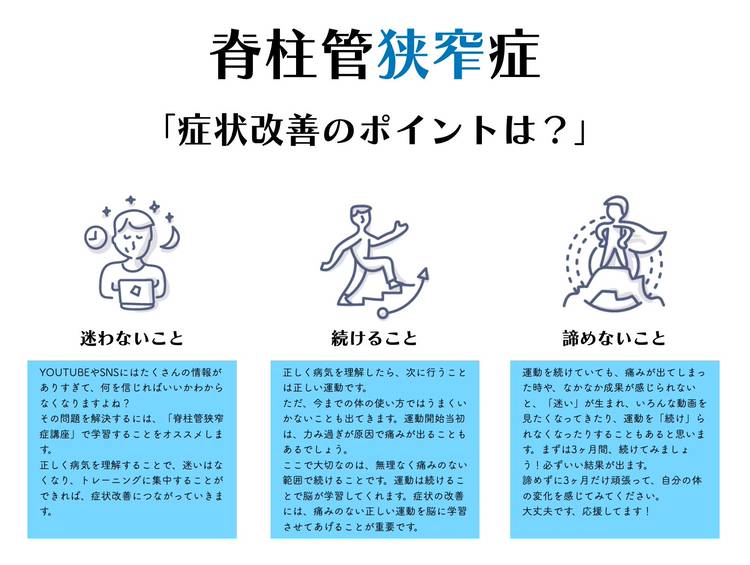 脊柱管狭窄症

「症状改善のポイントは？」

迷わないこと

YOUTUBEやSNSにはたくさんの情報がありすぎて、何を信じればいいかわからなくなりますよね？
その問題を解決するには、「脊柱管狭窄症講座」で学習することをオススメします。
正しく病気を理解することで、迷いはなくなり、トレーニングに集中することができれば、症状改善につながっていきます。

続けること

正しく病気を理解したら、次に行うことは正しい運動です。
ただ、今までの体の使い方ではうまくいかないことも出てきます。運動開始当初は、力み過ぎが原因で痛みが出ることもあるでしょう。
ここで大切なのは、無理なく痛みのない範囲で続けることです。運動は続けることで脳が学習してくれます。症状の改善には、痛みのない正しい運動を脳に学習させてあげることが重要です。

諦めないこと

運動を続けていても、痛みが出てしまった時や、なかなか成果が感じられないと、「迷い」が生まれ、いろんな動画を見たくなってきたり、運動を「続け」られなくなったりすることもあると思います。まずは3ヶ月間、続けてみましょう！必ずいい結果が出ます。
諦めずに3ヶ月だけ頑張って、自分の体の変化を感じてみてください。
大丈夫です、応援してます！