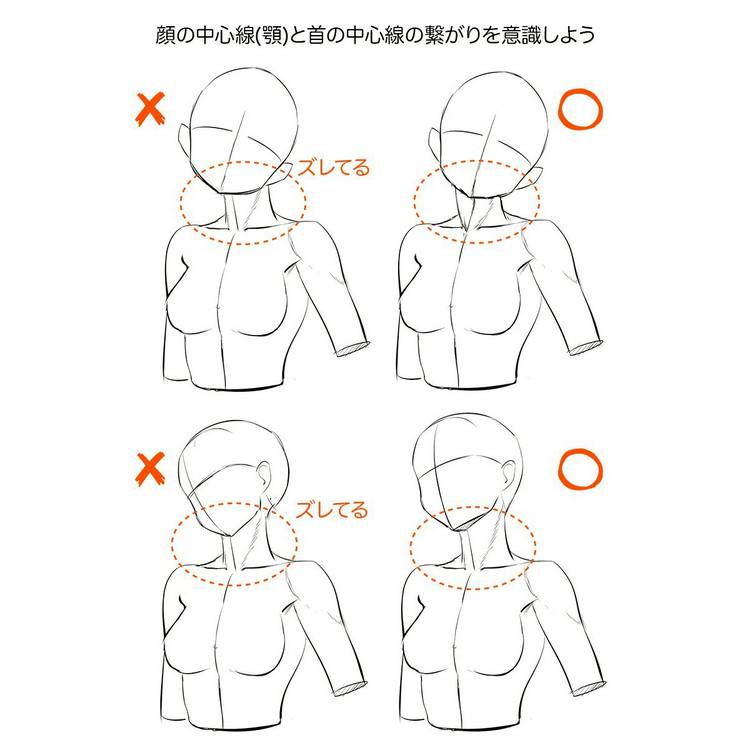 顔の中心線(顎)と首の中心線の繋がりを意識しよう

×

ズレてる

○

×

ズレてる

○