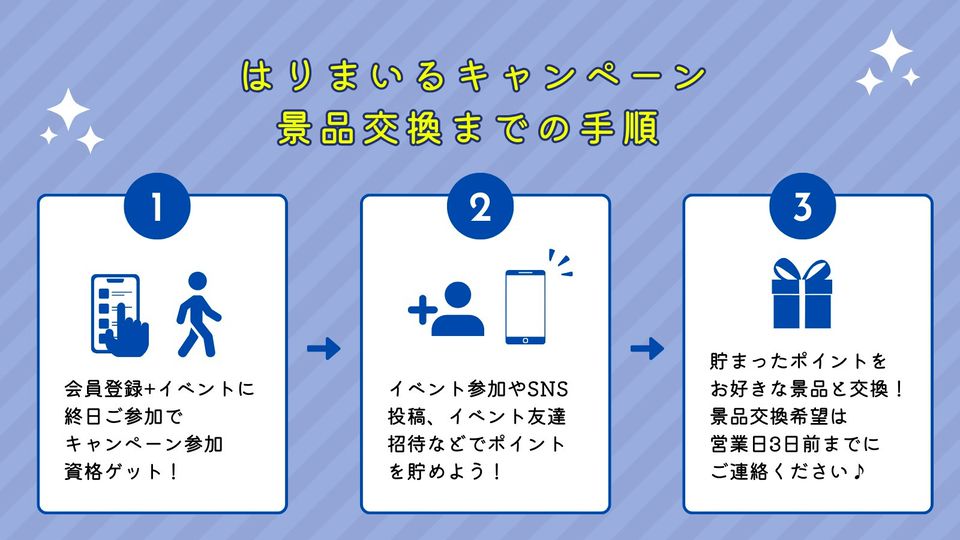 はりまいるキャンペーン
景品交換までの手順

1

会員登録+イベントに終日ご参加でキャンペーン参加資格ゲット！

2

イベント参加やSNS投稿、イベント友達招待などでポイントを貯めよう！

3

貯まったポイントをお好きな景品と交換！景品交換希望は営業日3日前までにご連絡ください♪