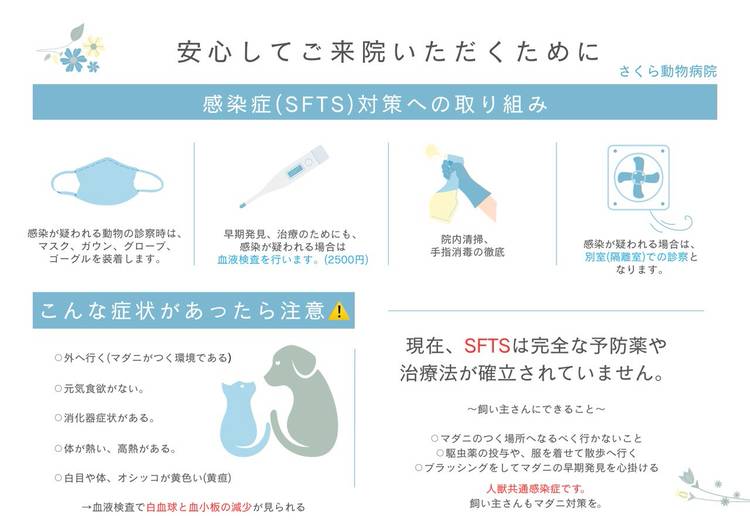 安心してご来院いただくために

さくら動物病院

感染症(SFTS)対策への取り組み

感染が疑われる動物の診察時は、マスク、ガウン、グローブ、ゴーグルを装着します。

早期発見、治療のためにも、感染が疑われる場合は血液検査を行います。(2500円)

院内清掃、手指消毒の徹底

感染が疑われる場合は、別室(隔離室)での診察となります。

こんな症状があったら注意

○外へ行く(マダニがつく環境である)

○元気食欲がない。

○消化器症状がある。

○体が熱い、高熱がある。

○白目や体、オシッコが黄色い(黄疸)

→血液検査で白血球と血小板の減少が見られる

現在、SFTSは完全な予防薬や治療法が確立されていません。

〜飼い主さんにできること〜

○マダニのつく場所へなるべく行かないこと
○駆虫薬の投与や、服を着せて散歩へ行く
○ブラッシングをしてマダニの早期発見を心掛ける

人獣共通感染症です。
飼い主さんもマダニ対策を。