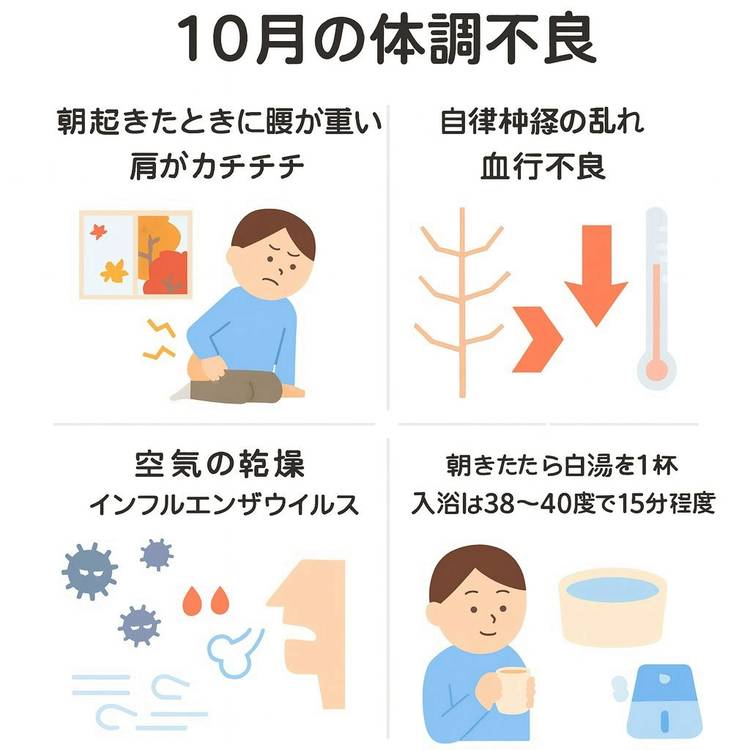 10月の体調不良

朝起きたときに腰が重い
肩がカチチチ

自律神経の乱れ
血行不良

空気の乾燥
インフルエンザウイルス

朝きたたら白湯を1杯
入浴は38〜40度で15分程度