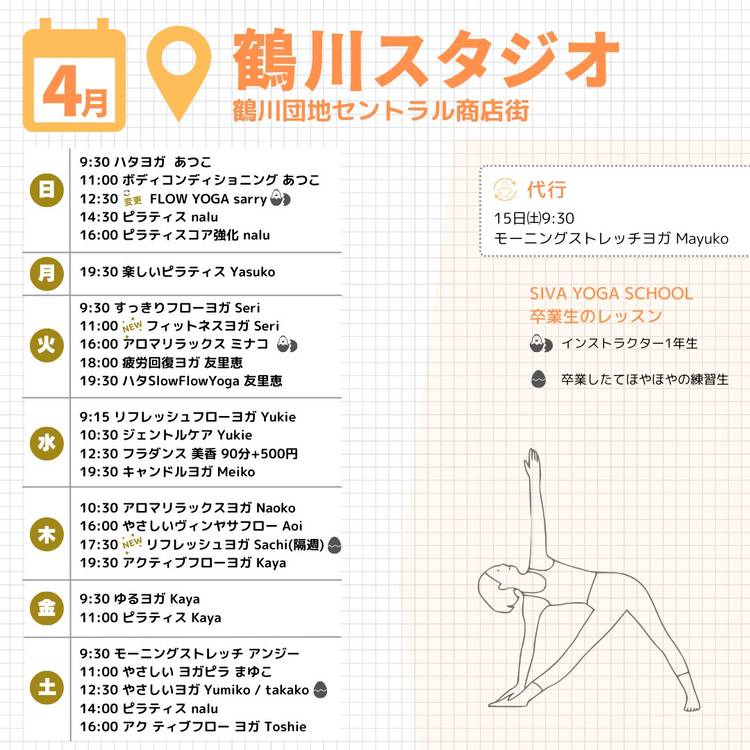 4月

鶴川スタジオ
鶴川団地セントラル商店街

| | |
|---|---|
| 日 | 9:30 ハタヨガ あつこ<br>11:00 ボディコンディショニング あつこ<br>12:30 変更 FLOW YOGA sarry<br>14:30 ピラティス nalu<br>16:00 ピラティスコア強化 nalu |
| 月 | 19:30 楽しいピラティス Yasuko |
| 火 | 9:30 すっきりフローヨガ Seri<br>11:00 NEW フィットネスヨガ Seri<br>16:00 アロマリラックス ミナコ<br>18:00 疲労回復ヨガ 友里恵<br>19:30 ハタSlowFlowYoga 友里恵 |
| 水 | 9:15 リフレッシュフローヨガ Yukie<br>10:30 ジェントルケア Yukie<br>12:30 フラダンス 美香 90分+500円<br>19:30 キャンドルヨガ Meiko |
| 木 | 10:30 アロマリラックスヨガ Naoko<br>16:00 やさしいヴィンヤサフロー Aoi<br>17:30 NEW リフレッシュヨガ Sachi(隔週)<br>19:30 アクティブフローヨガ Kaya |
| 金 | 9:30 ゆるヨガ Kaya<br>11:00 ピラティス Kaya |
| 土 | 9:30 モーニングストレッチ アンジー<br>11:00 やさしい ヨガピラ まゆこ<br>12:30 やさしいヨガ Yumiko / takako<br>14:00 ピラティス nalu<br>16:00 アク ティブフロー ヨガ Toshie |

代行
15日(土)9:30
モーニングストレッチヨガ Mayuko

SIVA YOGA SCHOOL
卒業生のレッスン
インストラクター1年生
卒業したてほやほやの練習生