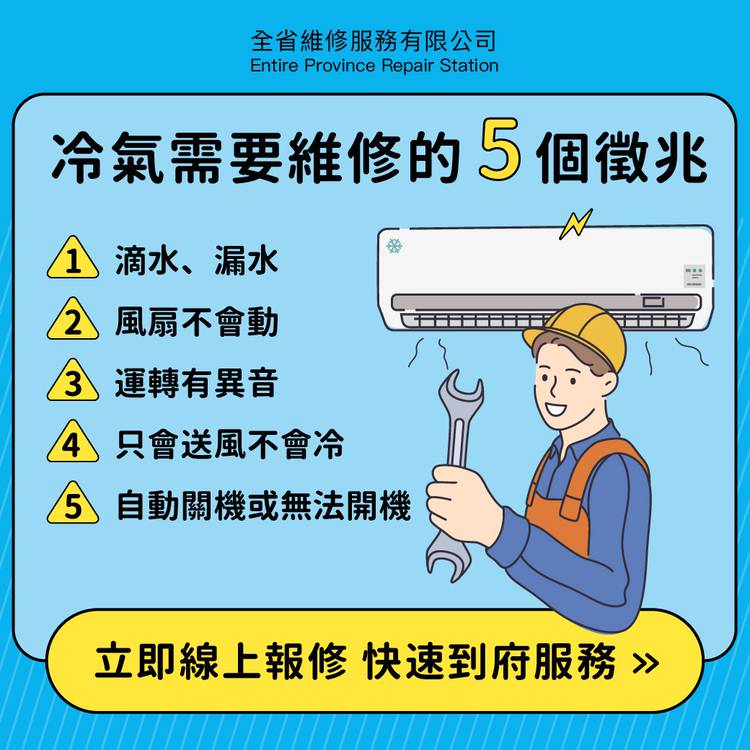 全省維修服務有限公司
Entire Province Repair Station

冷氣需要維修的 5 個徵兆

1 滴水、漏水
2 風扇不會動
3 運轉有異音
4 只會送風不會冷
5 自動關機或無法開機

立即線上報修 快速到府服務 »