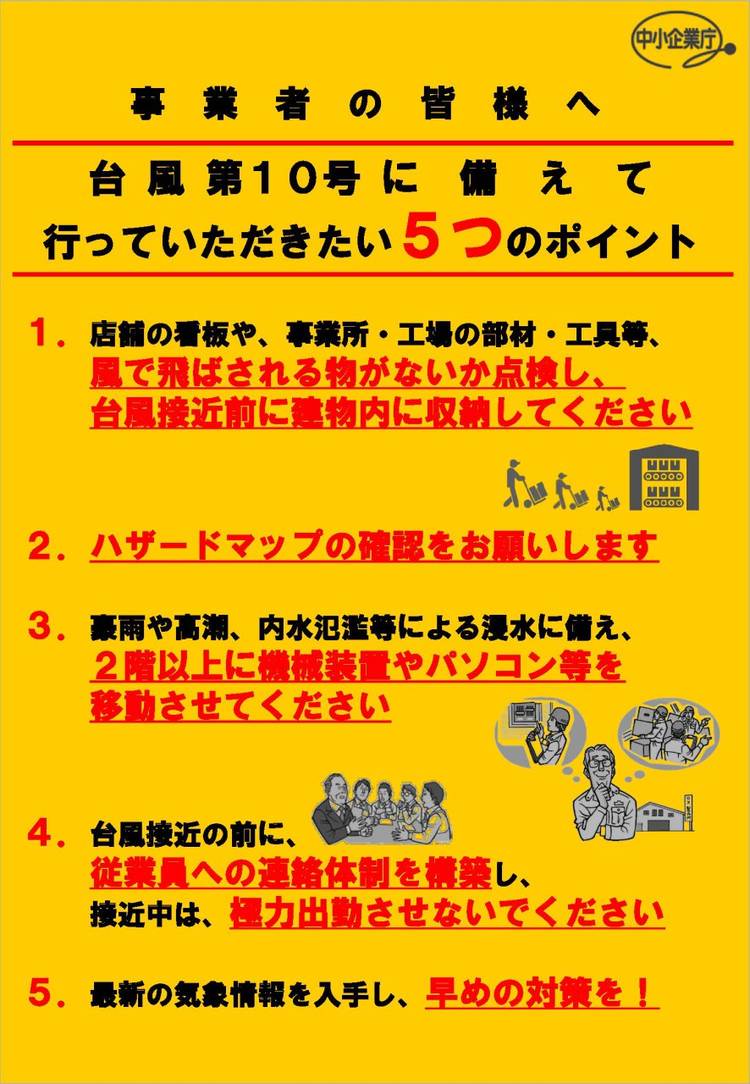 中小企業庁

事業者の皆様へ

台風第10号に備えて
行っていただきたい５つのポイント

１．店舗の看板や、事業所・工場の部材・工具等、風で飛ばされる物がないか点検し、台風接近前に建物内に収納してください

２．ハザードマップの確認をお願いします

３．豪雨や高潮、内水氾濫等による浸水に備え、２階以上に機械装置やパソコン等を移動させてください

４．台風接近の前に、従業員への連絡体制を構築し、接近中は、極力出勤させないでください

５．最新の気象情報を入手し、早めの対策を！