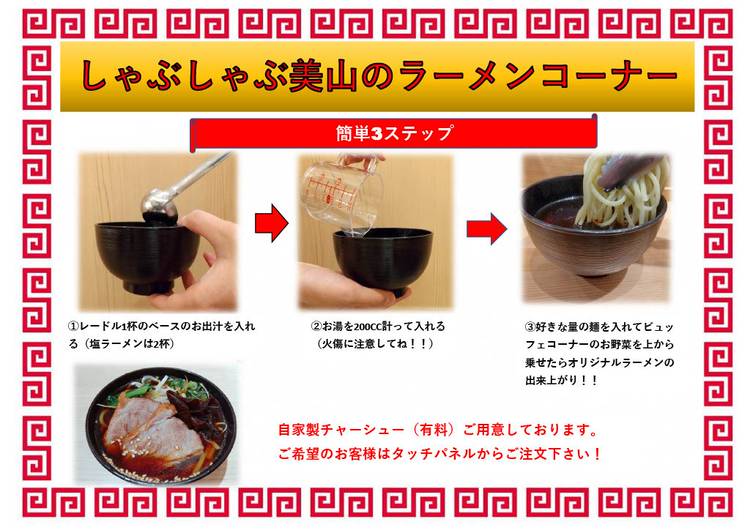 しゃぶしゃぶ美山のラーメンコーナー

簡単3ステップ

①レードル1杯のベースのお出汁を入れる（塩ラーメンは2杯）

②お湯を200CC計って入れる（火傷に注意してね！！）

③好きな量の麺を入れてビュッフェコーナーのお野菜を上から乗せたらオリジナルラーメンの出来上がり！！

自家製チャーシュー（有料）ご用意しております。
ご希望のお客様はタッチパネルからご注文下さい！