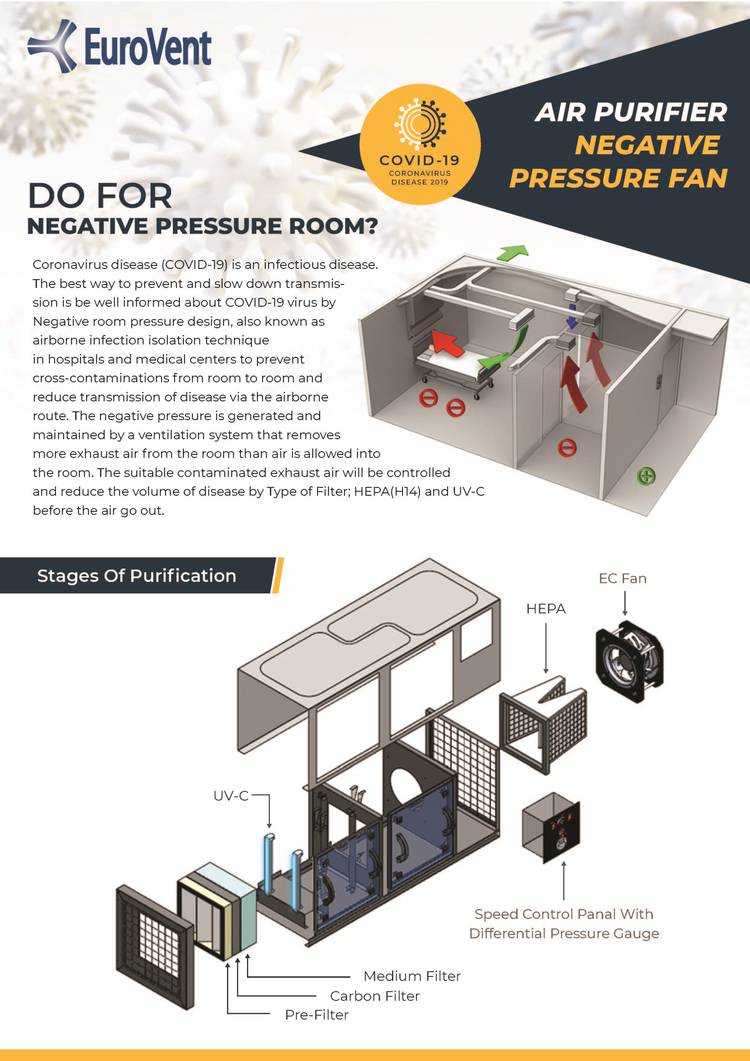 EuroVent

COVID-19
CORONAVIRUS DISEASE 2019

AIR PURIFIER
NEGATIVE
PRESSURE FAN

DO FOR
NEGATIVE PRESSURE ROOM?

Coronavirus disease (COVID-19) is an infectious disease. The best way to prevent and slow down transmission is be well informed about COVID-19 virus by Negative room pressure design, also known as airborne infection isolation technique in hospitals and medical centers to prevent cross-contaminations from room to room and reduce transmission of disease via the airborne route. The negative pressure is generated and maintained by a ventilation system that removes more exhaust air from the room than air is allowed into the room. The suitable contaminated exhaust air will be controlled and reduce the volume of disease by Type of Filter; HEPA(H14) and UV-C before the air go out.

Stages Of Purification

EC Fan

HEPA

UV-C

Speed Control Panal With Differential Pressure Gauge

Medium Filter

Carbon Filter

Pre-Filter