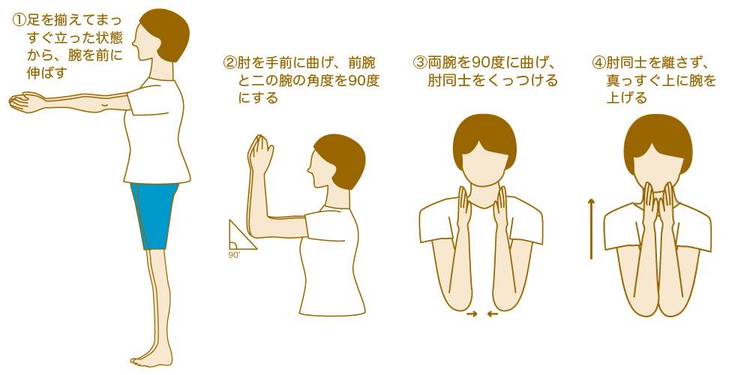 ①足を揃えてまっすぐ立った状態から、腕を前に伸ばす

②肘を手前に曲げ、前腕と二の腕の角度を90度にする

90°

③両腕を90度に曲げ、肘同士をくっつける

④肘同士を離さず、真っすぐ上に腕を上げる