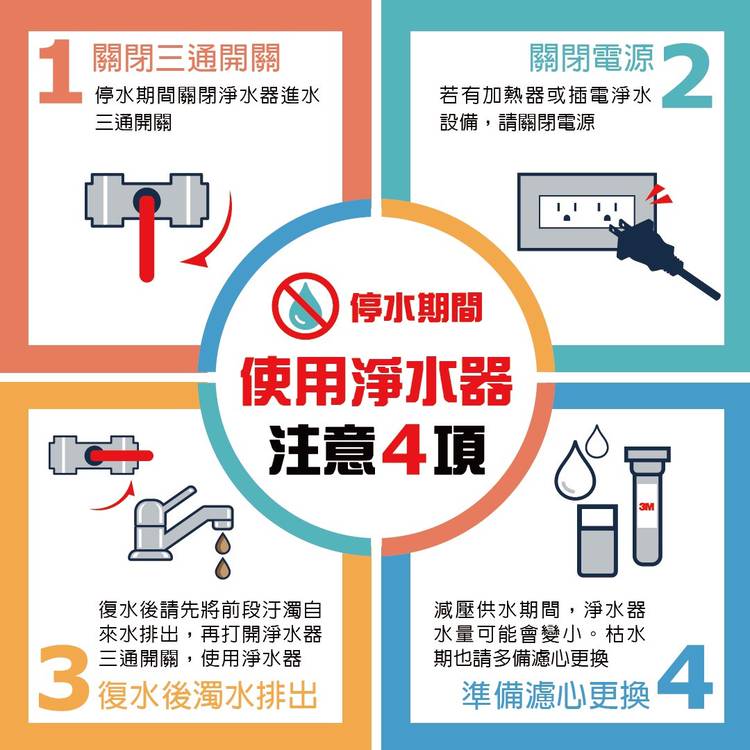 1 關閉三通開關
停水期間關閉淨水器進水三通開關

關閉電源 2
若有加熱器或插電淨水設備，請關閉電源

停水期間
使用淨水器
注意4項

3M

復水後請先將前段汙濁自來水排出，再打開淨水器三通開關，使用淨水器
3 復水後濁水排出

減壓供水期間，淨水器水量可能會變小。枯水期也請多備濾心更換
準備濾心更換 4