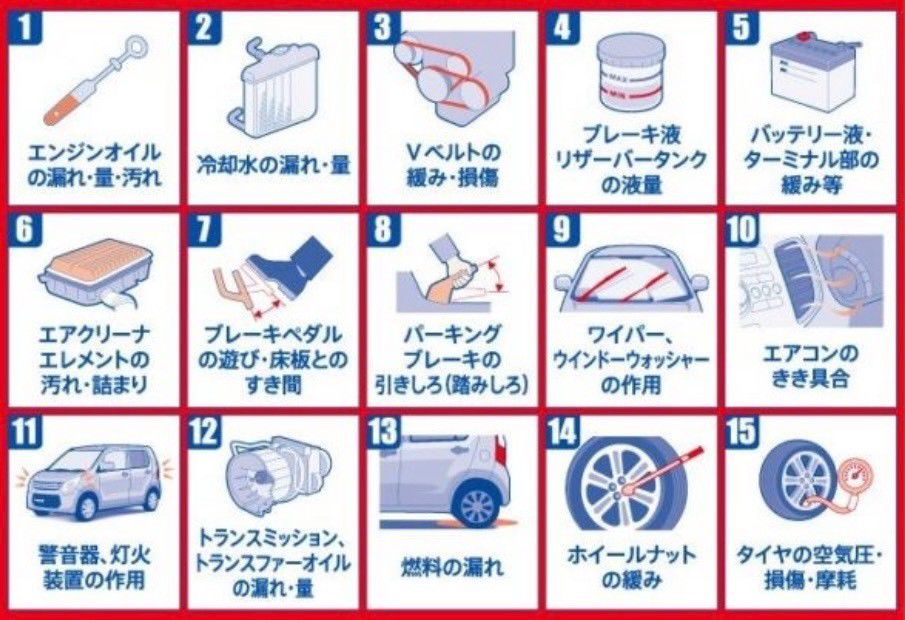 1
エンジンオイルの漏れ・量・汚れ

2
冷却水の漏れ・量

3
Vベルトの緩み・損傷

4
MAX
MIN
ブレーキ液リザーバータンクの液量

5
バッテリー液・ターミナル部の緩み等

6
エアクリーナエレメントの汚れ・詰まり

7
ブレーキペダルの遊び・床板とのすき間

8
パーキングブレーキの引きしろ(踏みしろ)

9
ワイパー、ウインドーウォッシャーの作用

10
エアコンのきき具合

11
警音器、灯火装置の作用

12
トランスミッション、トランスファーオイルの漏れ・量

13
燃料の漏れ

14
ホイールナットの緩み

15
タイヤの空気圧・損傷・摩耗