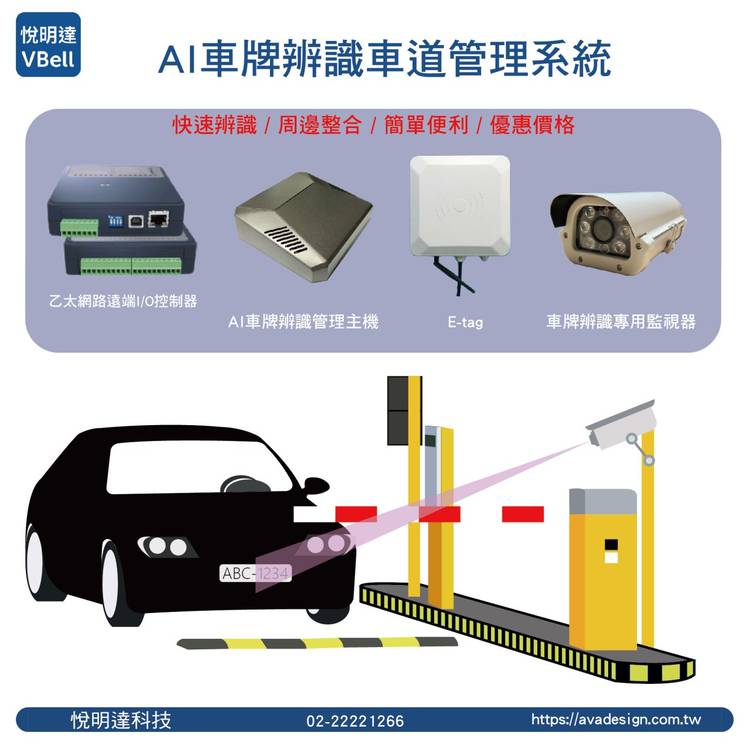 悅明達
VBell

AI車牌辨識車道管理系統

快速辨識 / 周邊整合 / 簡單便利 / 優惠價格

乙太網路遠端I/O控制器

AI車牌辨識管理主機

E-tag

車牌辨識專用監視器

ABC-1234

悅明達科技 02-22221266 https://avadesign.com.tw