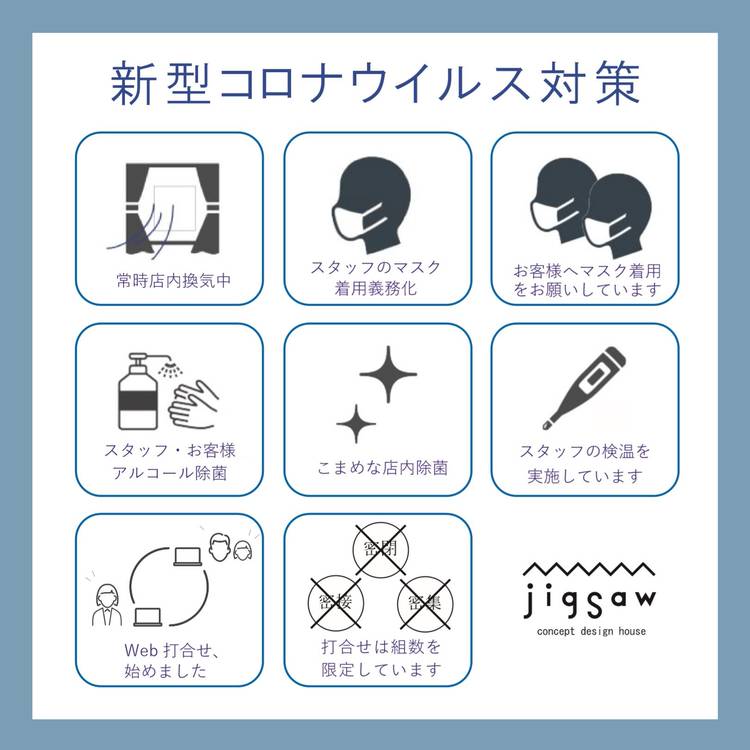 新型コロナウイルス対策

常時店内換気中

スタッフのマスク着用義務化

お客様へマスク着用をお願いしています

スタッフ・お客様アルコール除菌

こまめな店内除菌

スタッフの検温を実施しています

Web 打合せ、始めました

密閉

密接

密集

打合せは組数を限定しています

jigsaw
concept design house