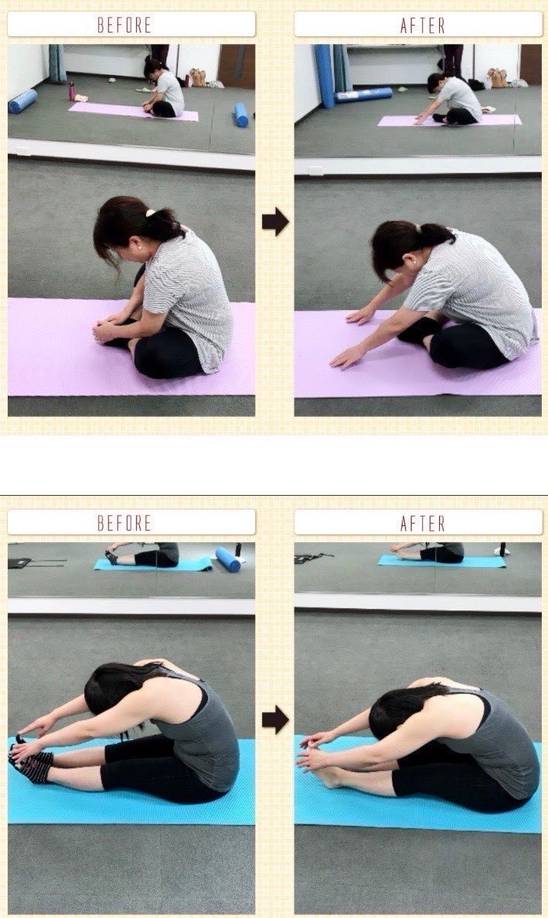 BEFORE

AFTER

BEFORE

AFTER